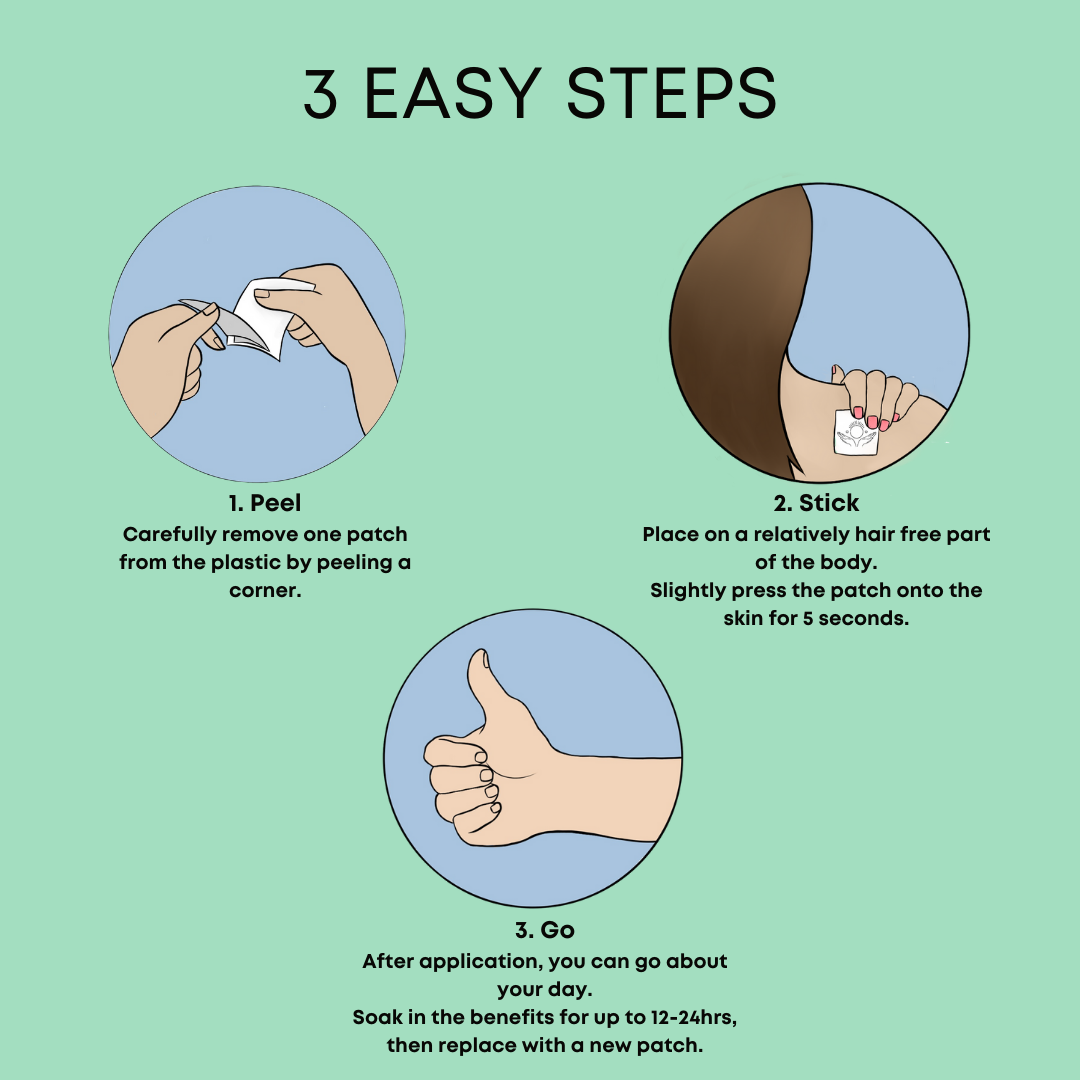 3 EASY STEPS

1. Peel
Carefully remove one patch from the plastic by peeling a corner.

2. Stick
Place on a relatively hair free part of the body.
Slightly press the patch onto the skin for 5 seconds.

3. Go
After application, you can go about your day.
Soak in the benefits for up to 12-24hrs, then replace with a new patch.