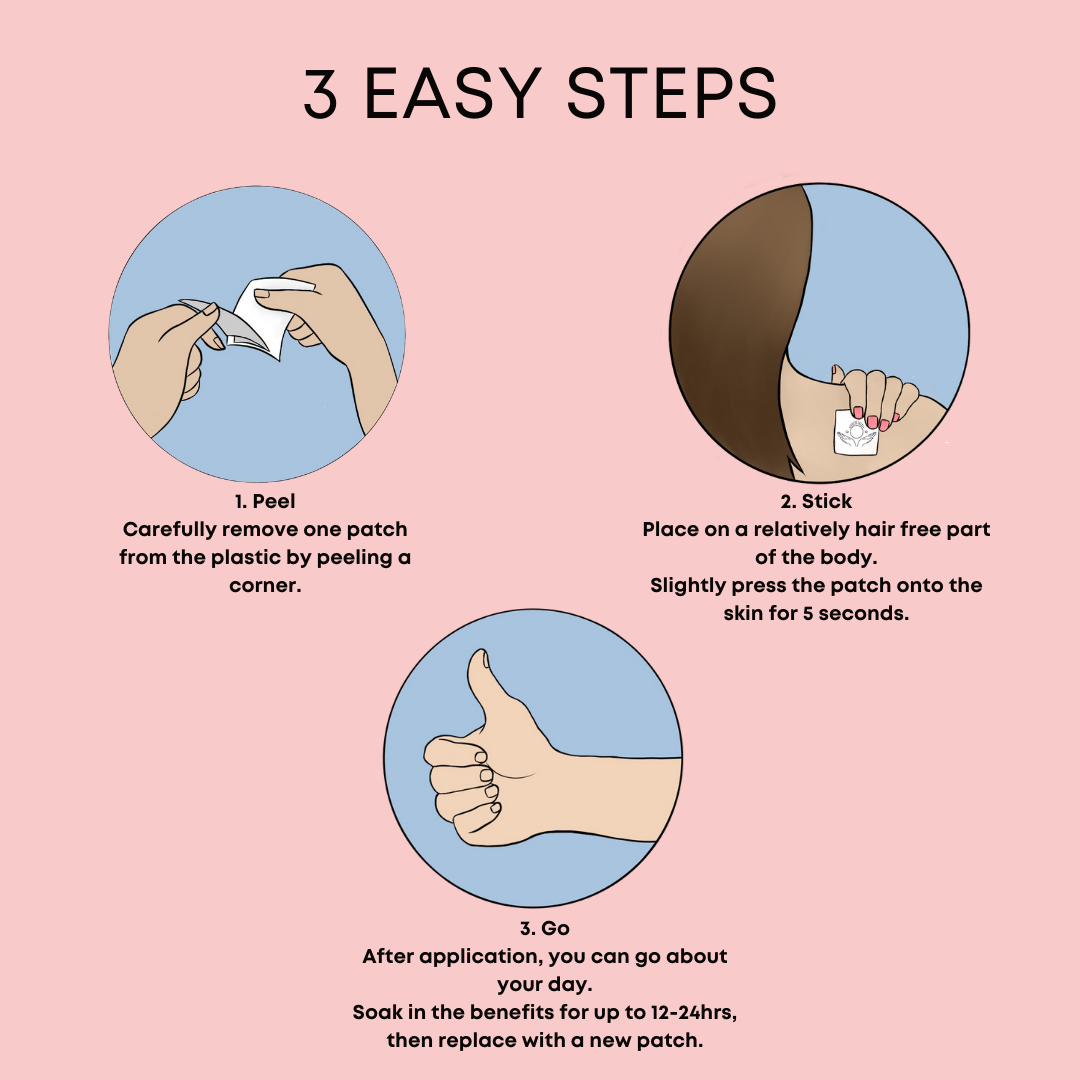 3 EASY STEPS

1. Peel
Carefully remove one patch from the plastic by peeling a corner.

2. Stick
Place on a relatively hair free part of the body.
Slightly press the patch onto the skin for 5 seconds.

3. Go
After application, you can go about your day.
Soak in the benefits for up to 12-24hrs, then replace with a new patch.