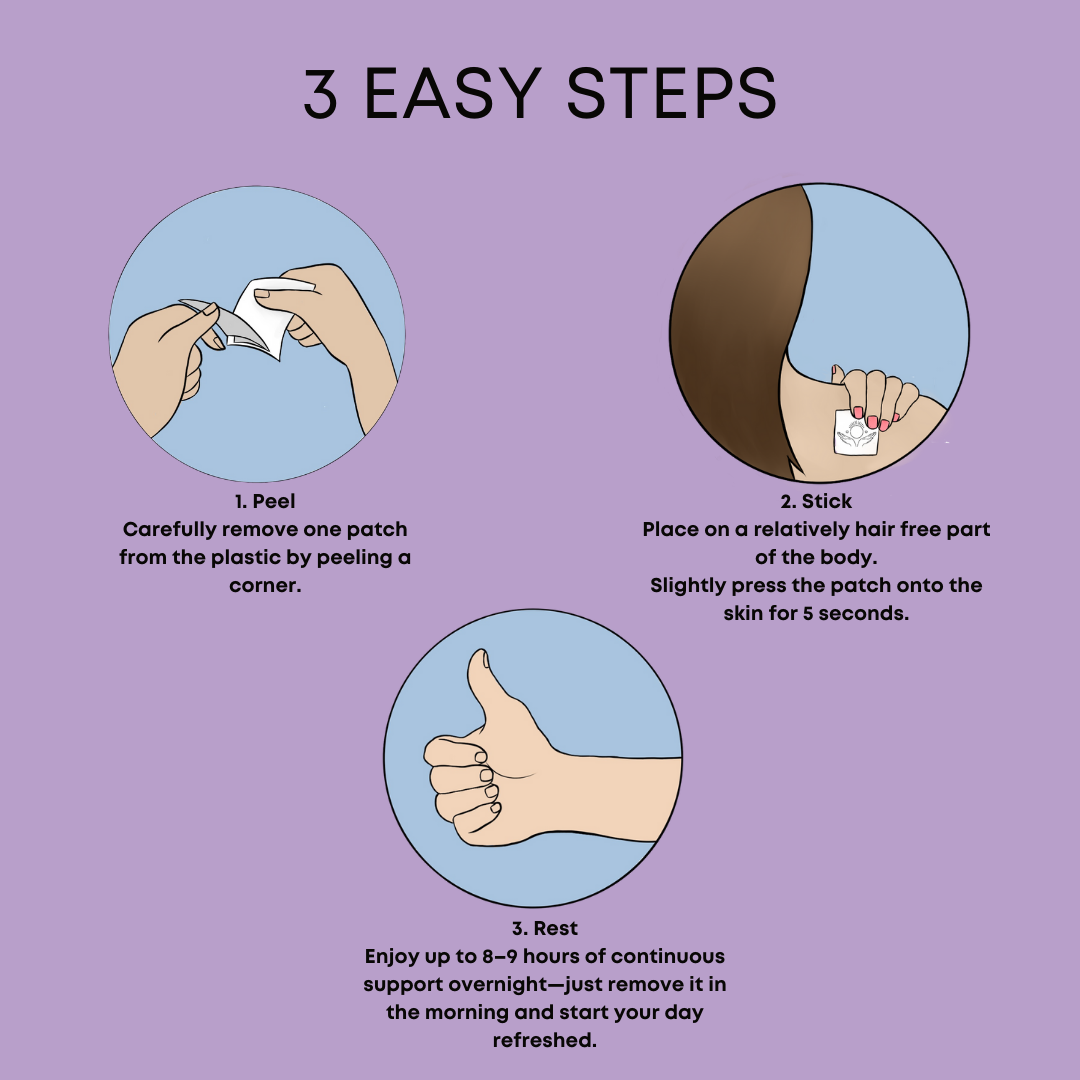 3 EASY STEPS

1. Peel
Carefully remove one patch from the plastic by peeling a corner.

2. Stick
Place on a relatively hair free part of the body.
Slightly press the patch onto the skin for 5 seconds.

3. Rest
Enjoy up to 8–9 hours of continuous support overnight—just remove it in the morning and start your day refreshed.