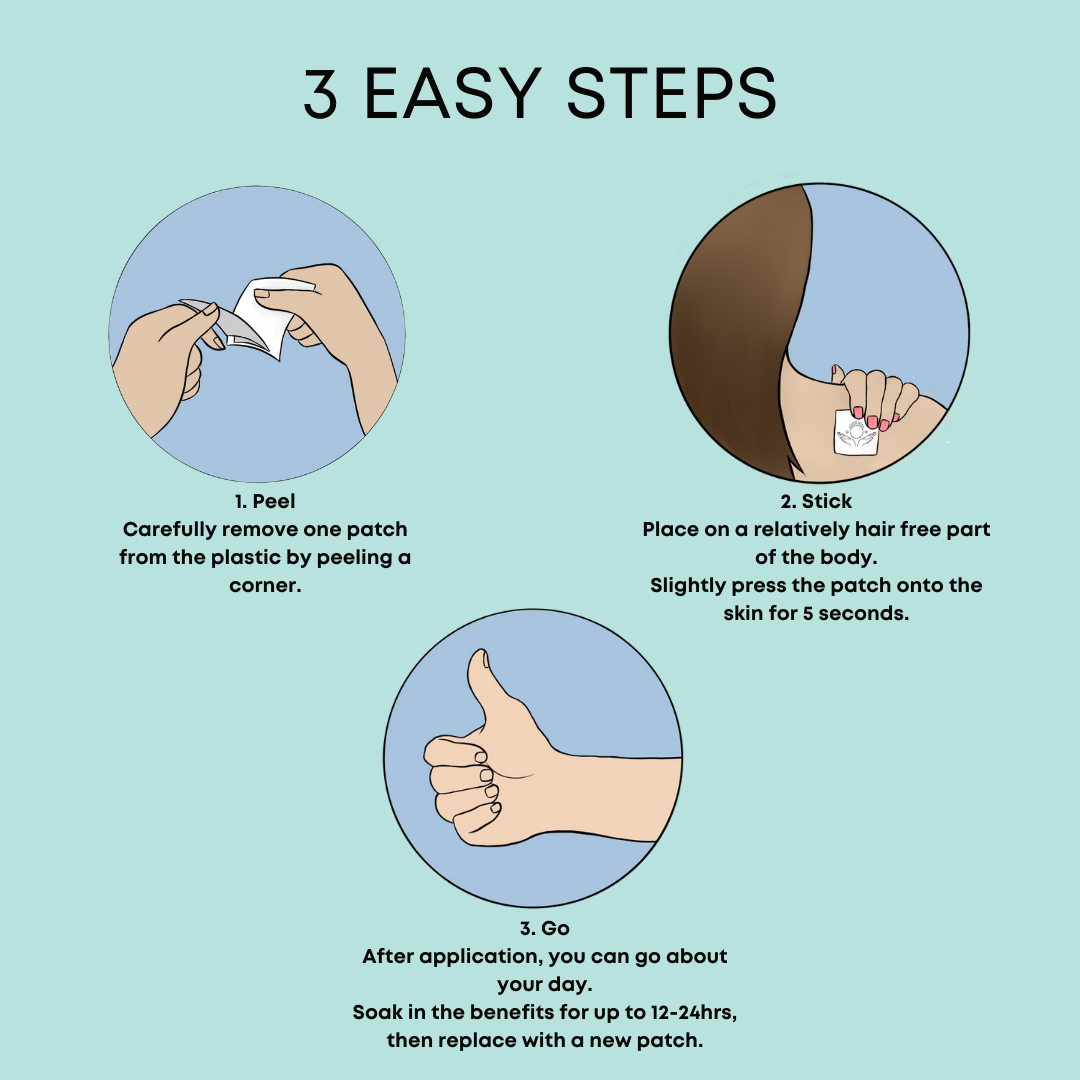 3 EASY STEPS

1. Peel
Carefully remove one patch from the plastic by peeling a corner.

2. Stick
Place on a relatively hair free part of the body.
Slightly press the patch onto the skin for 5 seconds.

3. Go
After application, you can go about your day.
Soak in the benefits for up to 12-24hrs, then replace with a new patch.