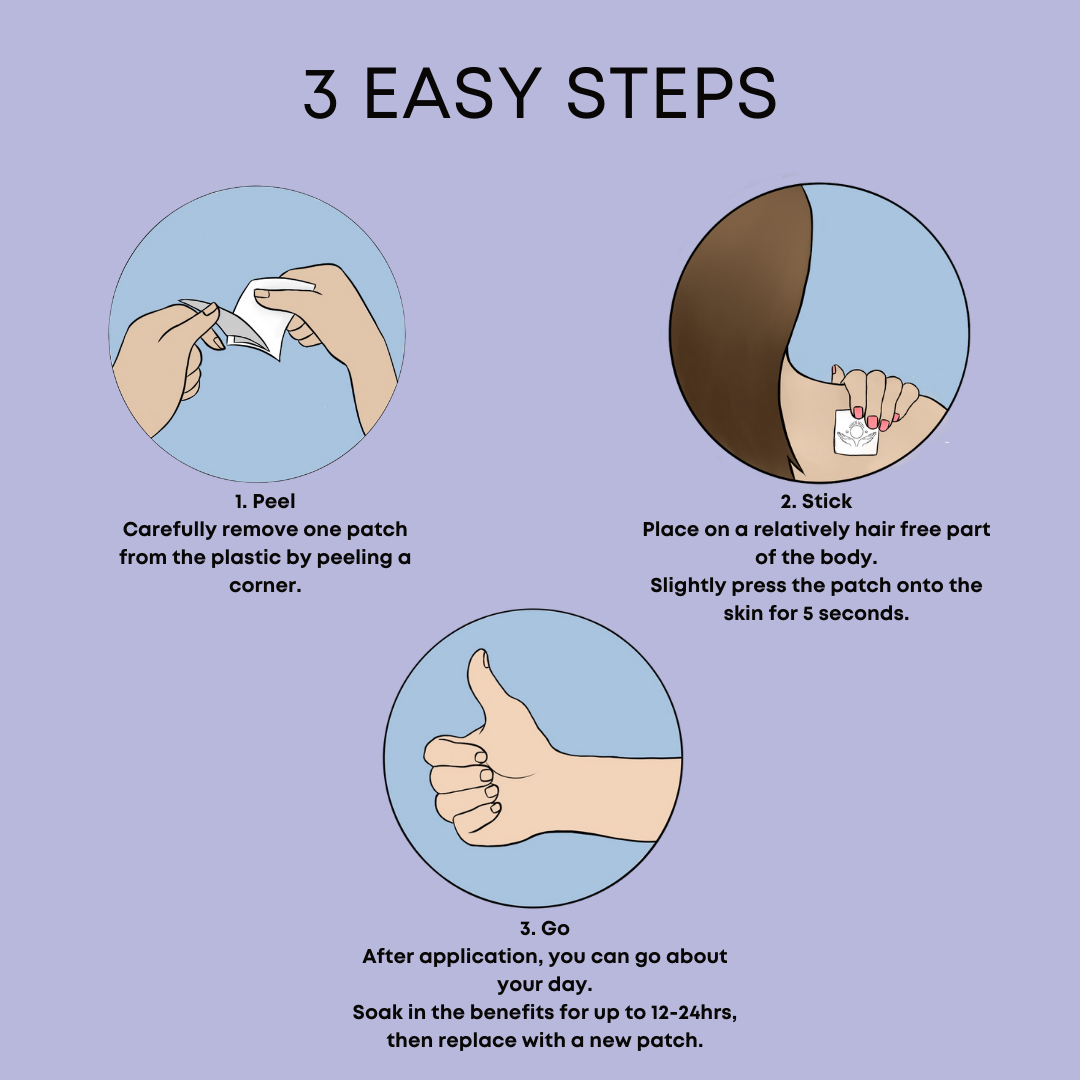 3 EASY STEPS

1. Peel
Carefully remove one patch from the plastic by peeling a corner.

2. Stick
Place on a relatively hair free part of the body.
Slightly press the patch onto the skin for 5 seconds.

3. Go
After application, you can go about your day.
Soak in the benefits for up to 12-24hrs, then replace with a new patch.