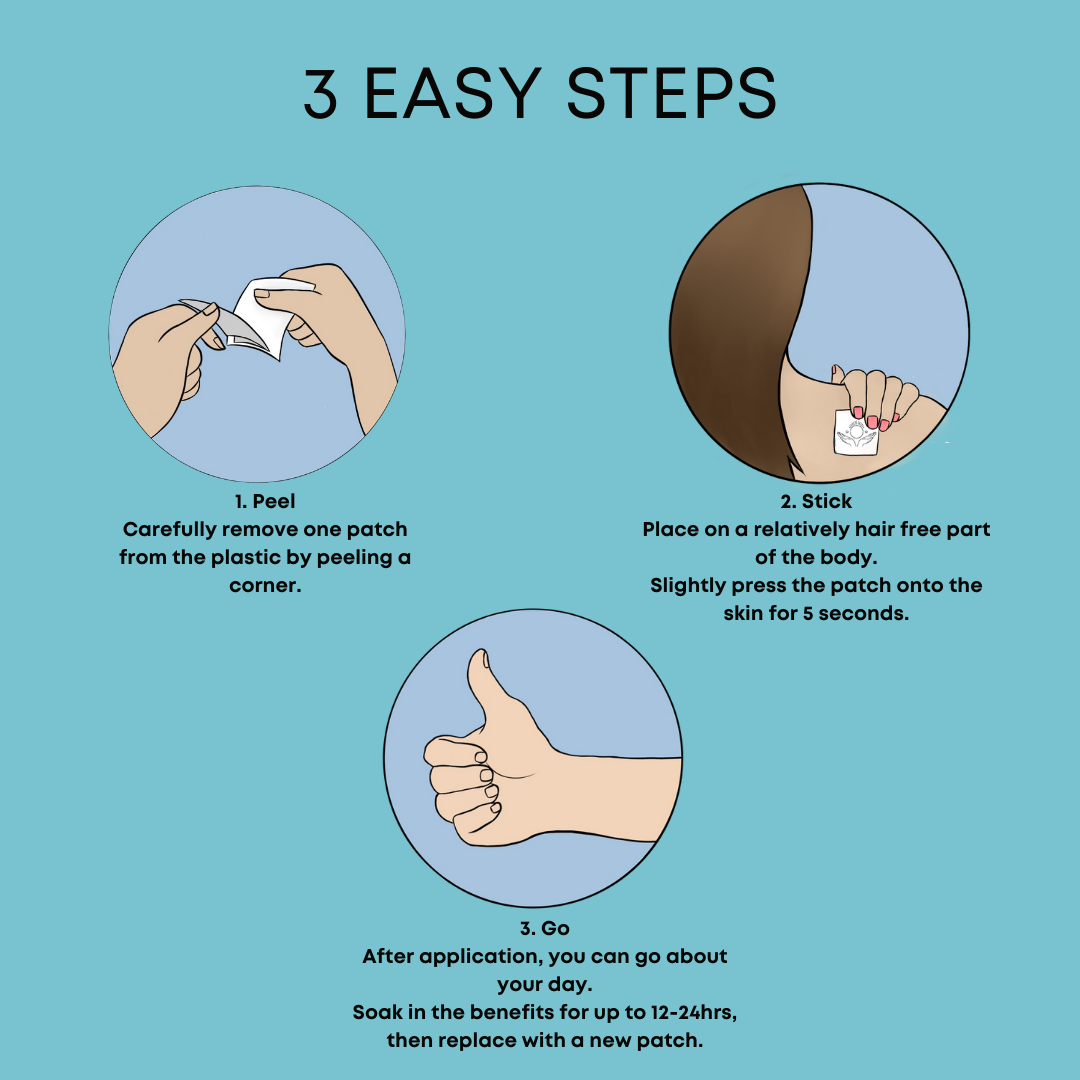 3 EASY STEPS

1. Peel
Carefully remove one patch from the plastic by peeling a corner.

2. Stick
Place on a relatively hair free part of the body.
Slightly press the patch onto the skin for 5 seconds.

3. Go
After application, you can go about your day.
Soak in the benefits for up to 12-24hrs, then replace with a new patch.