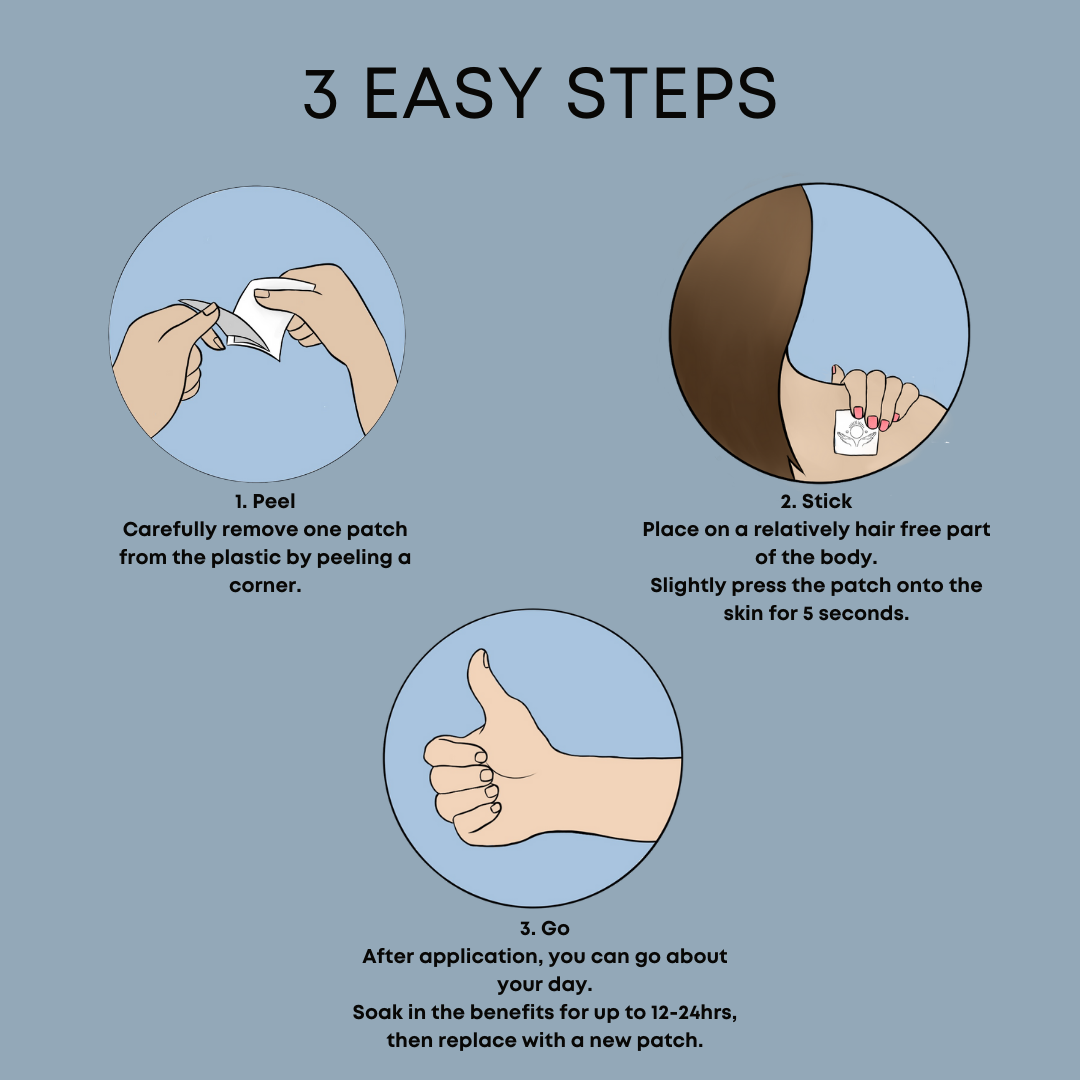 3 EASY STEPS

1. Peel
Carefully remove one patch from the plastic by peeling a corner.

2. Stick
Place on a relatively hair free part of the body.
Slightly press the patch onto the skin for 5 seconds.

3. Go
After application, you can go about your day.
Soak in the benefits for up to 12-24hrs, then replace with a new patch.