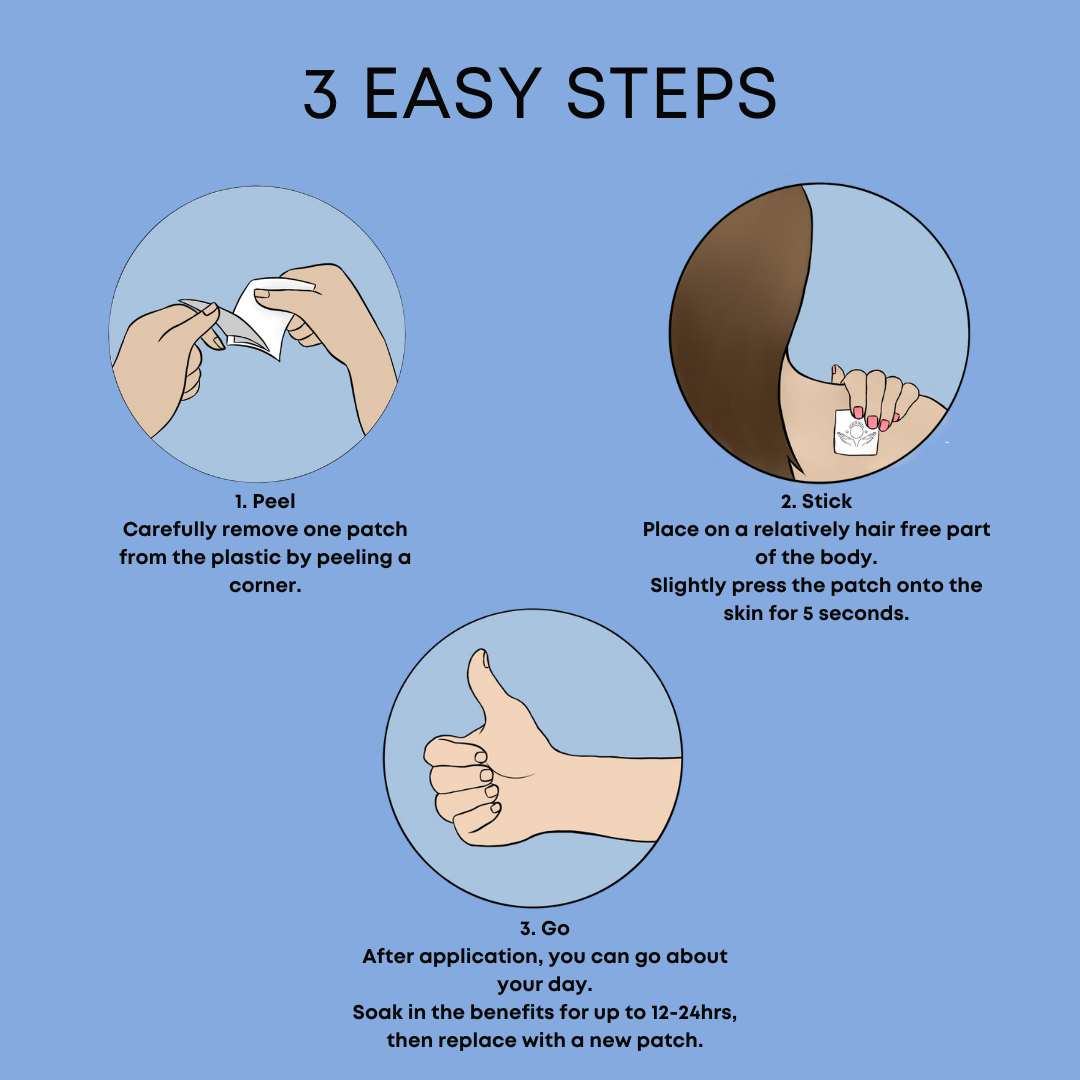 3 EASY STEPS

1. Peel
Carefully remove one patch from the plastic by peeling a corner.

2. Stick
Place on a relatively hair free part of the body.
Slightly press the patch onto the skin for 5 seconds.

3. Go
After application, you can go about your day.
Soak in the benefits for up to 12-24hrs, then replace with a new patch.