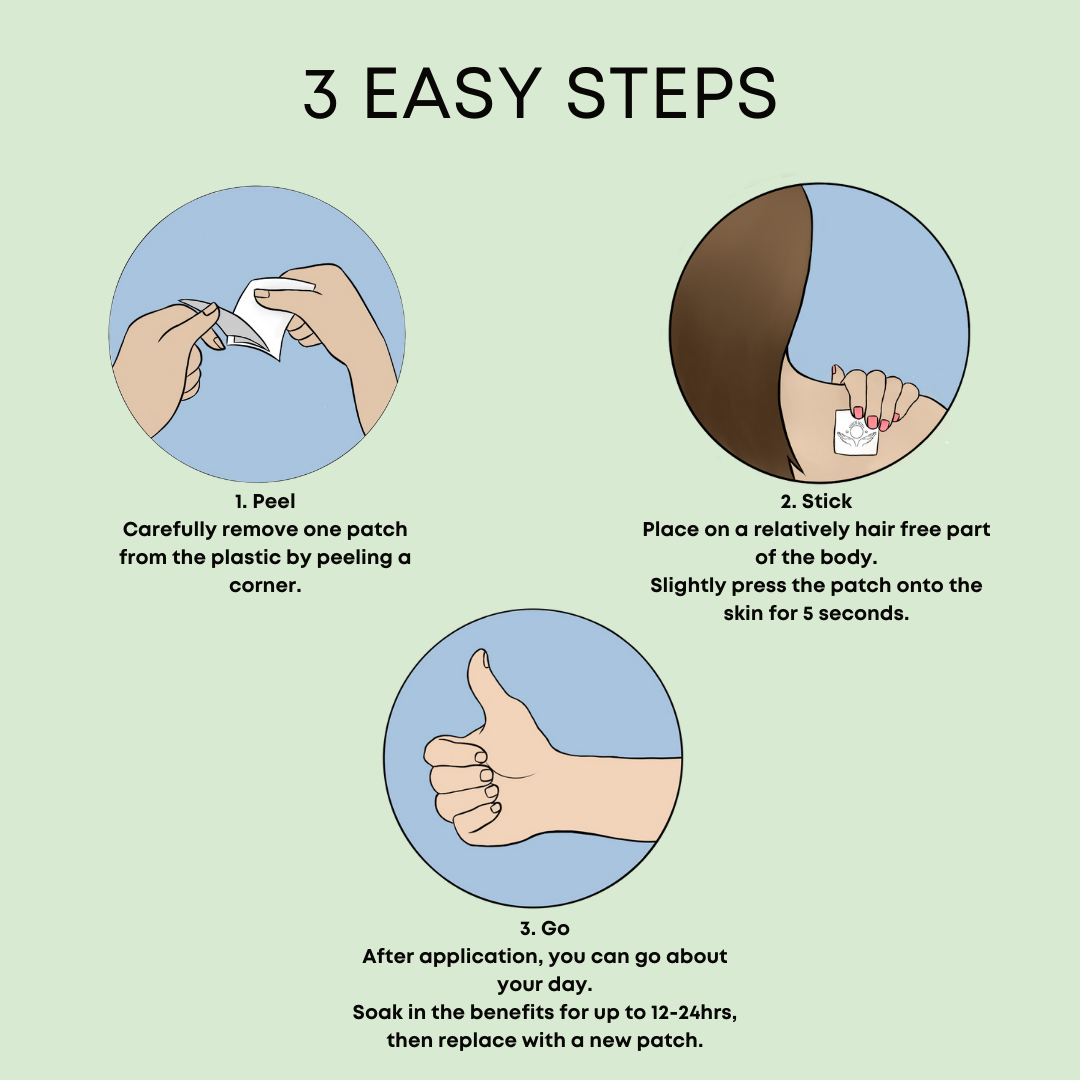 3 EASY STEPS

1. Peel
Carefully remove one patch from the plastic by peeling a corner.

2. Stick
Place on a relatively hair free part of the body.
Slightly press the patch onto the skin for 5 seconds.

3. Go
After application, you can go about your day.
Soak in the benefits for up to 12-24hrs, then replace with a new patch.